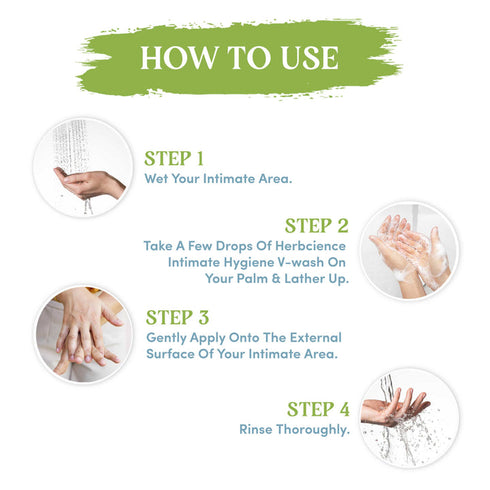 HOW TO USE

STEP 1
Wet Your Intimate Area.

STEP 2
Take A Few Drops Of Herbcience Intimate Hygiene V-wash On Your Palm & Lather Up.

STEP 3
Gently Apply Onto The External Surface Of Your Intimate Area.

STEP 4
Rinse Thoroughly.